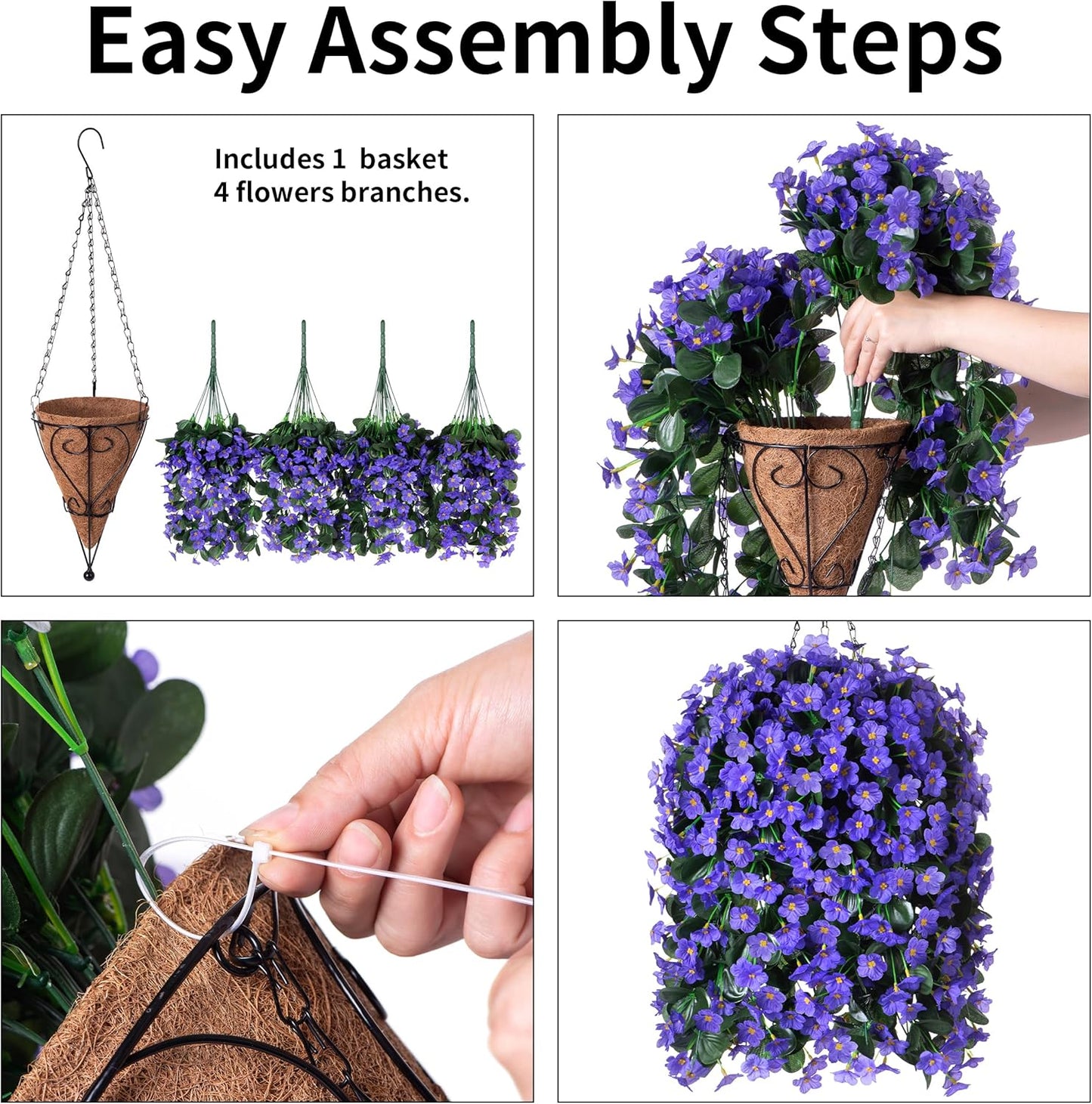 Easy Assembly Steps

Includes 1 basket
4 flowers branches.