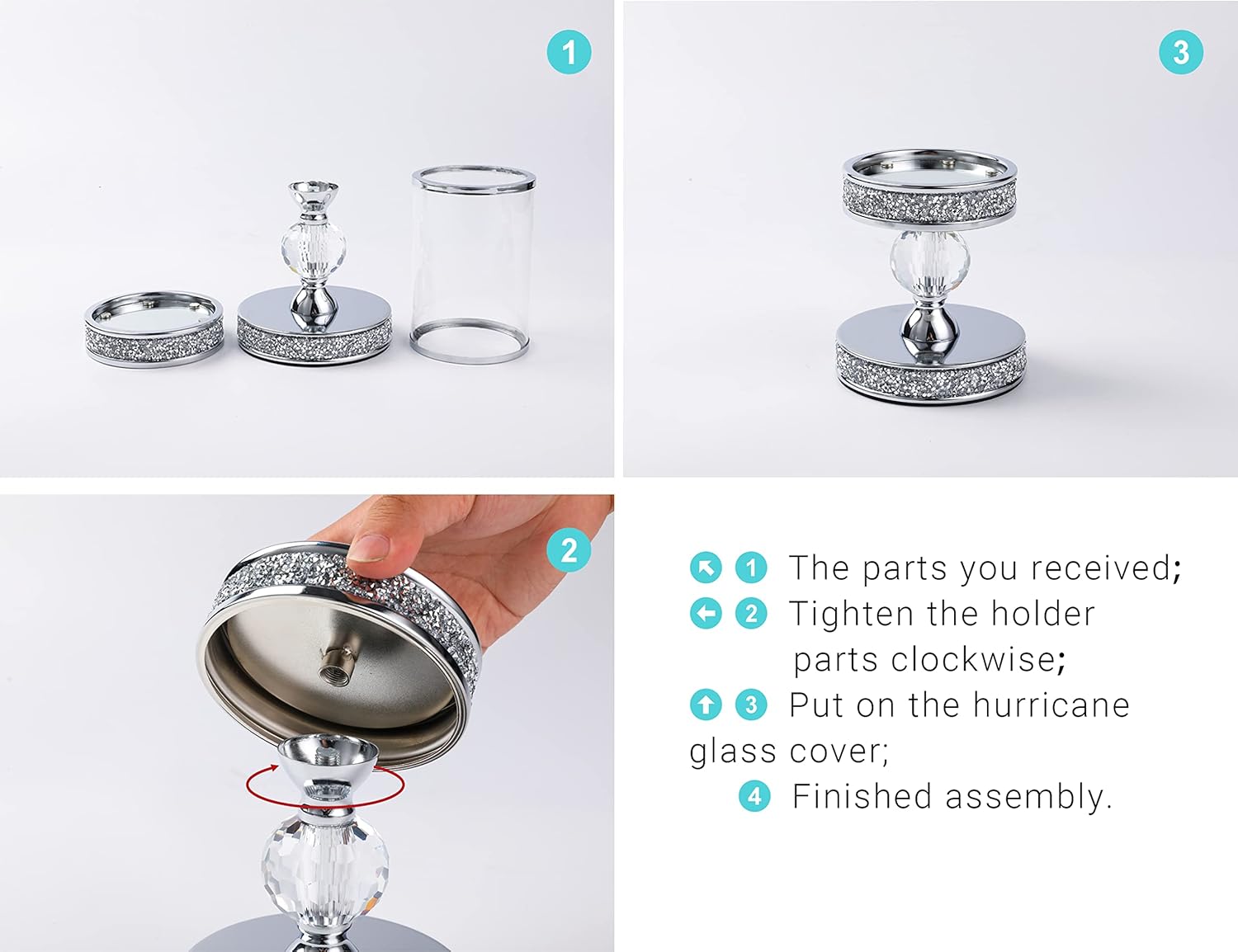 1

3

2

1 The parts you received;
2 Tighten the holder parts clockwise;
3 Put on the hurricane glass cover;
4 Finished assembly.