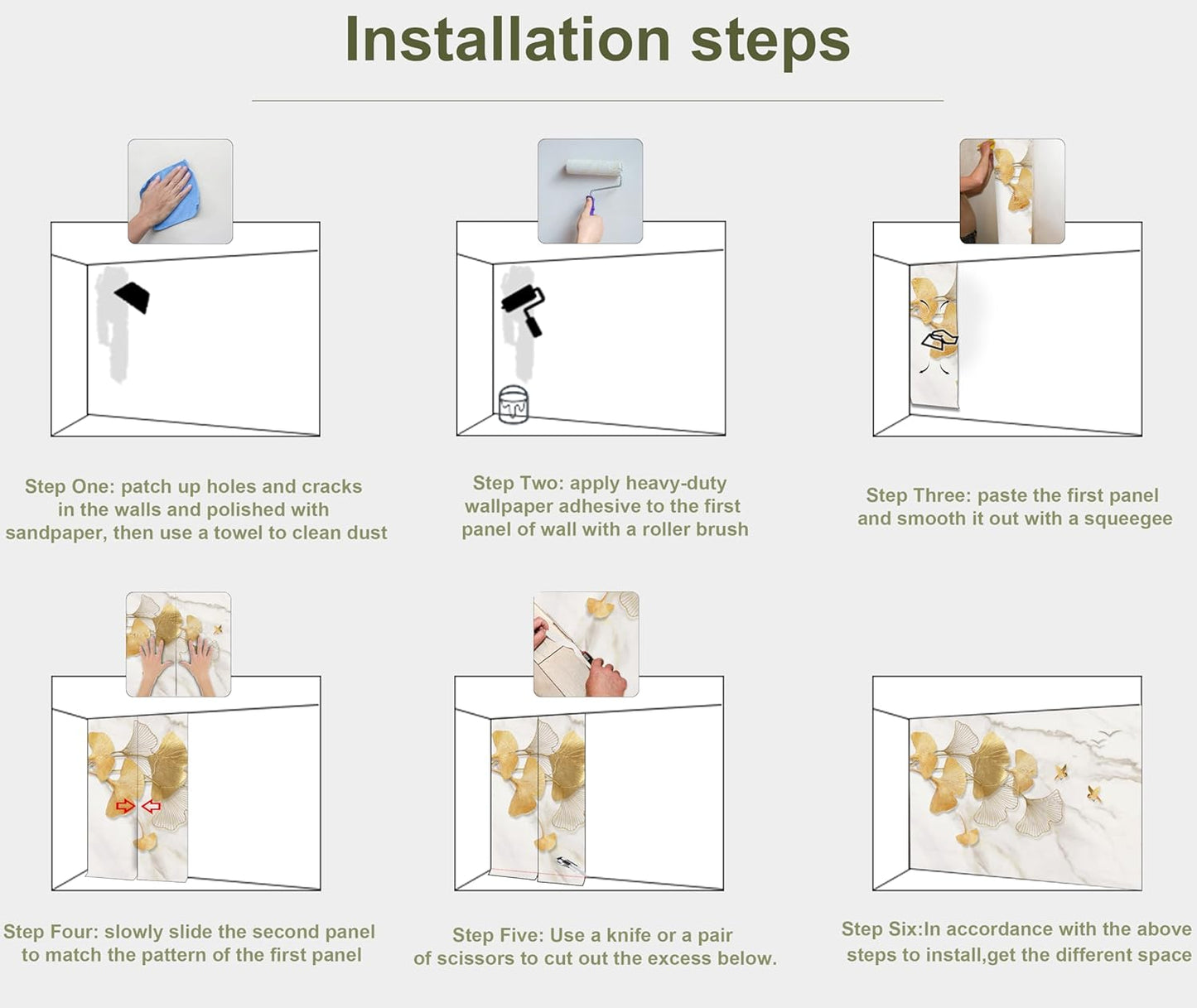 Installation steps

Step One: patch up holes and cracks in the walls and polished with sandpaper, then use a towel to clean dust

Step Two: apply heavy-duty wallpaper adhesive to the first panel of wall with a roller brush

Step Three: paste the first panel and smooth it out with a squeegee

Step Four: slowly slide the second panel to match the pattern of the first panel

Step Five: Use a knife or a pair of scissors to cut out the excess below.

Step Six:In accordance with the above steps to install,get the different space