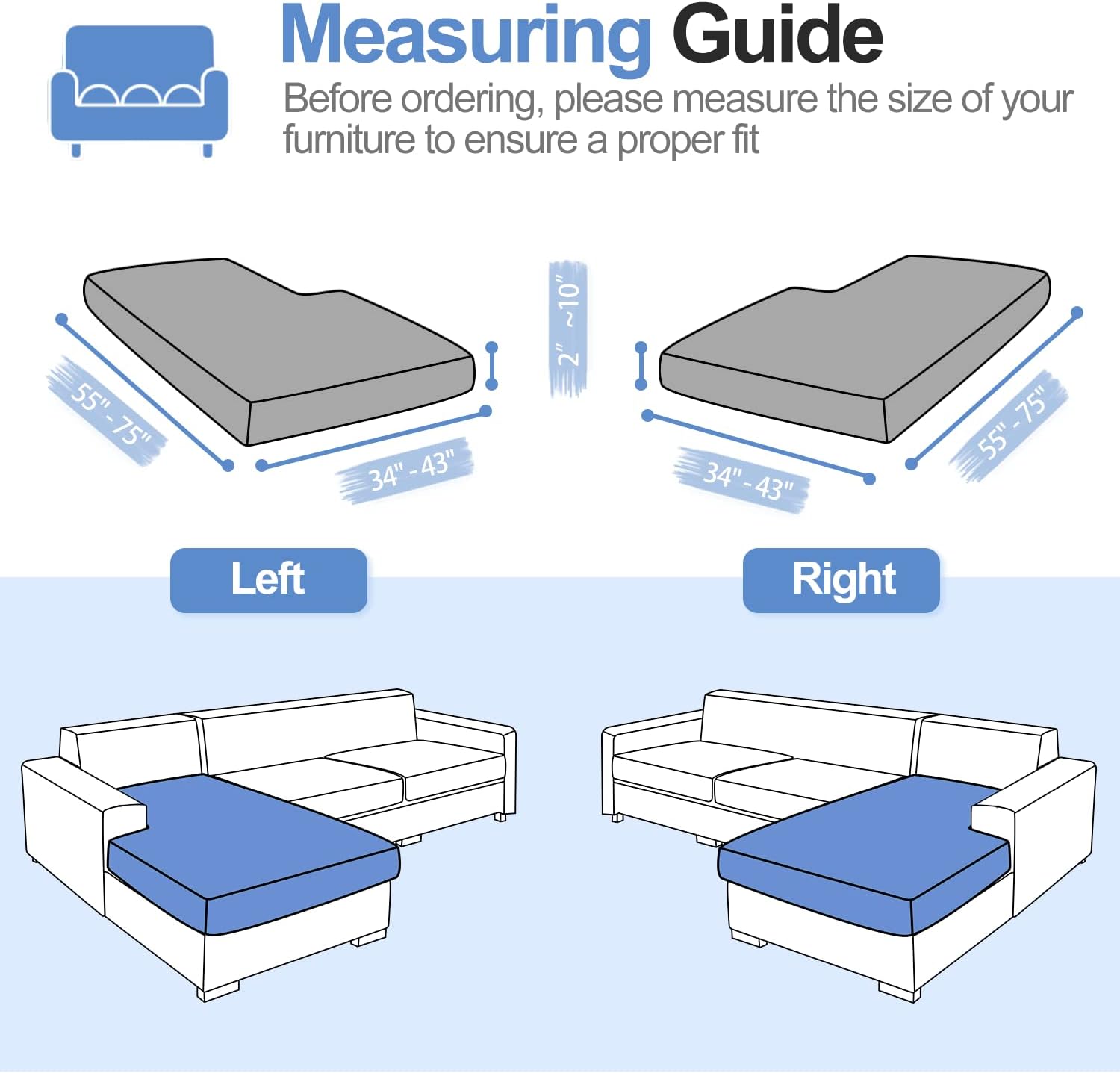 Measuring Guide

Before ordering, please measure the size of your furniture to ensure a proper fit

55" - 75"

34" - 43"

2" ~10"

34" - 43"

55" - 75"

Left

Right