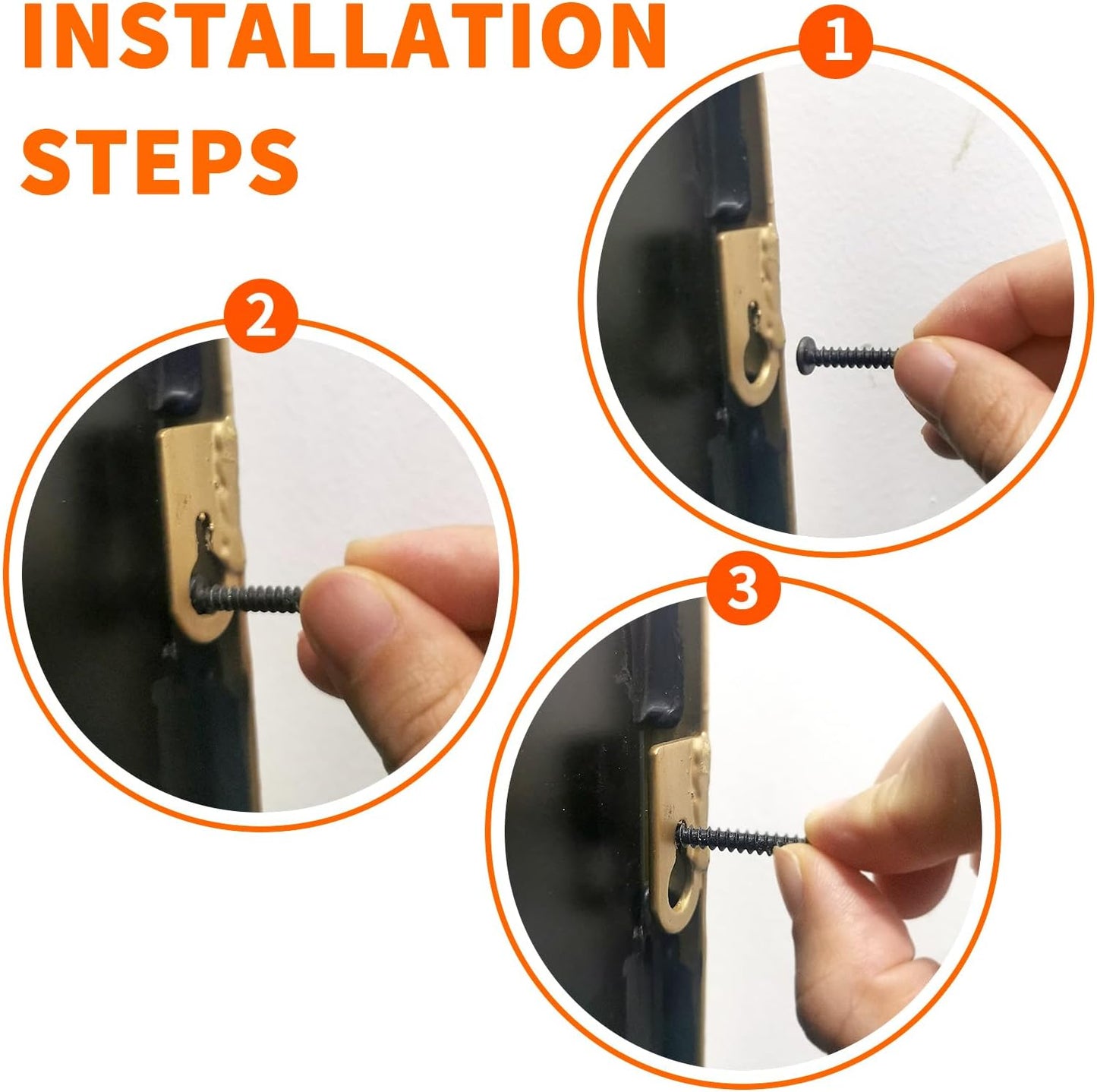 INSTALLATION STEPS

1

2

3