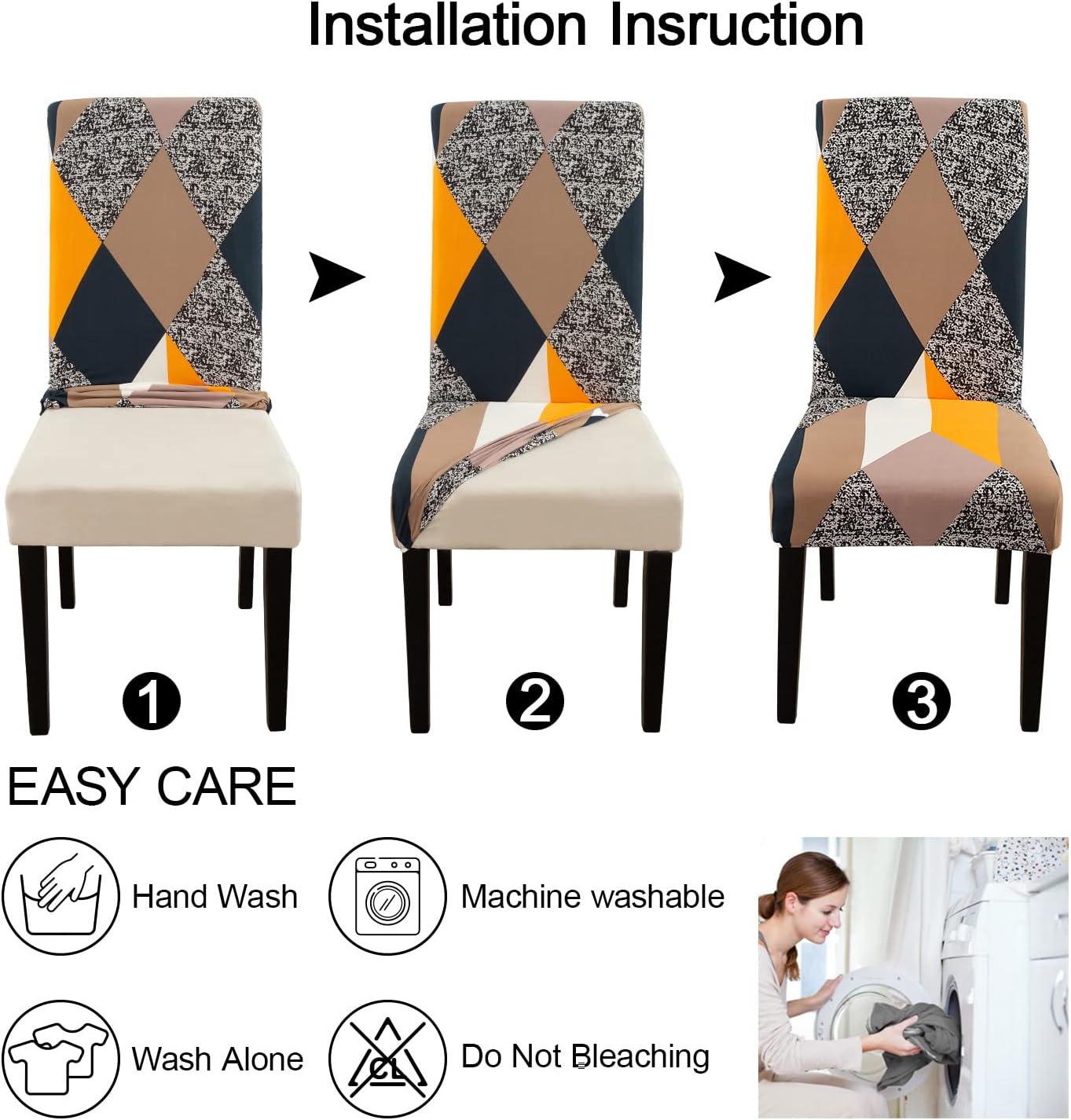 Installation Insruction

1

2

3

EASY CARE

Hand Wash

Machine washable

Wash Alone

CL

Do Not Bleaching